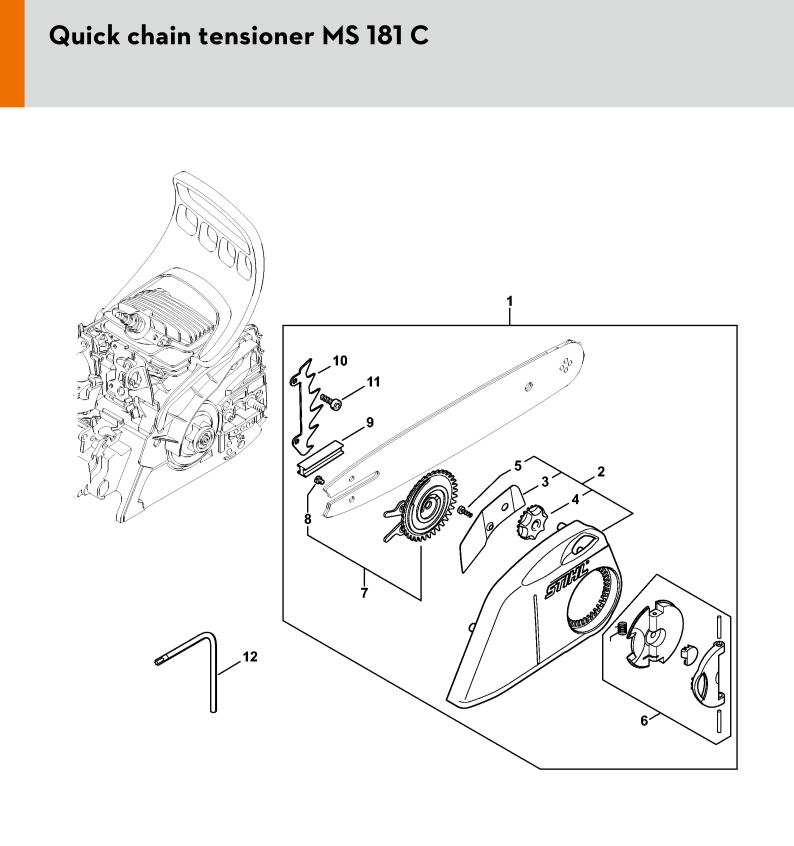 Quick chain tensioner MS 181 C

1
10
11
9
5
3
2
4
8
7
STIHL
12
6